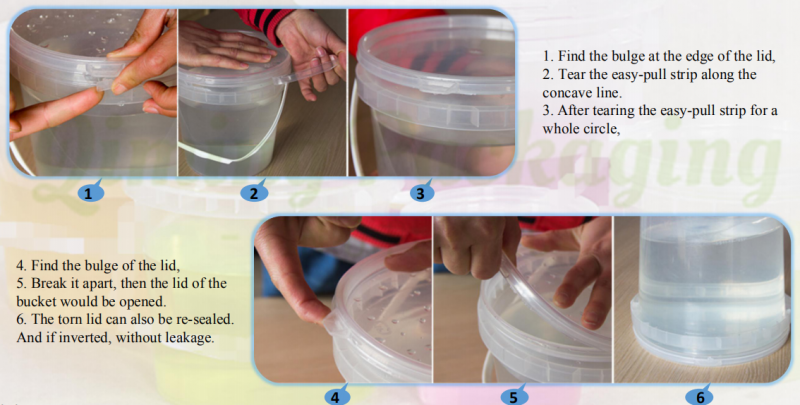 1. Find the bulge at the edge of the lid,
2. Tear the easy-pull strip along the concave line.
3. After tearing the easy-pull strip for a whole circle,

1

2

3

4. Find the bulge of the lid,
5. Break it apart, then the lid of the bucket would be opened.
6. The torn lid can also be re-sealed. And if inverted, without leakage.

4

5

6